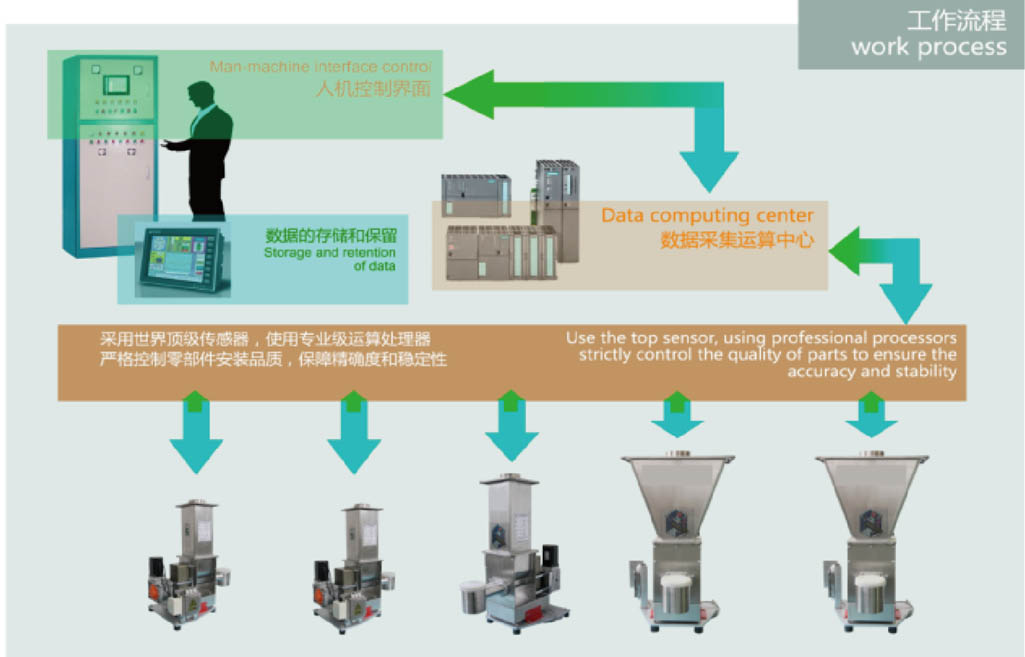 工作流程
work process

Man-machine interface control
人机控制界面

数据的存储和保留
Storage and retention of data

Data computing center
数据采集运算中心

采用世界顶级传感器，使用专业级运算处理器
严格控制零部件安装品质，保障精确度和稳定性

Use the top sensor, using professional processors strictly control the quality of parts to ensure the accuracy and stability